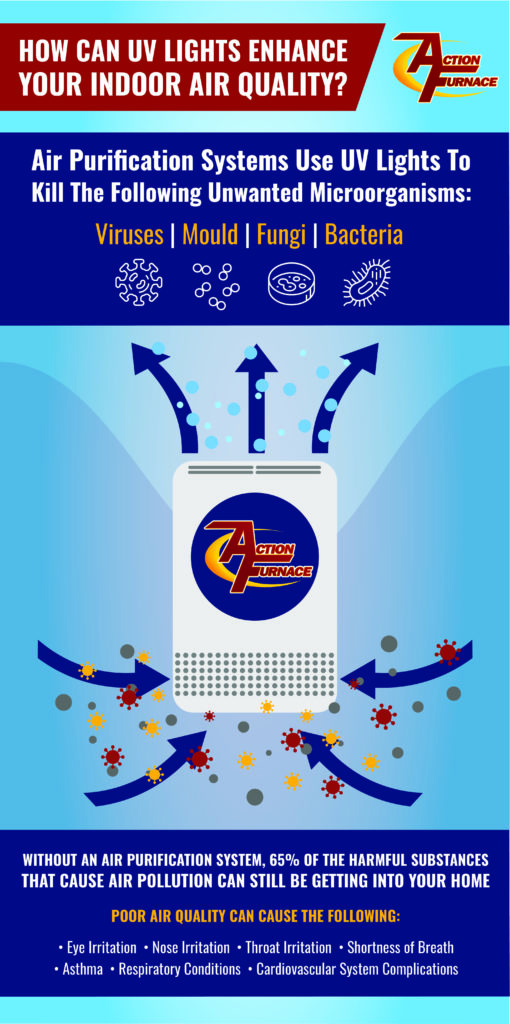 HOW CAN UV LIGHTS ENHANCE YOUR INDOOR AIR QUALITY?

ACTION FURNACE

Air Purification Systems Use UV Lights To Kill The Following Unwanted Microorganisms:

Viruses | Mould | Fungi | Bacteria

ACTION FURNACE

WITHOUT AN AIR PURIFICATION SYSTEM, 65% OF THE HARMFUL SUBSTANCES THAT CAUSE AIR POLLUTION CAN STILL BE GETTING INTO YOUR HOME

POOR AIR QUALITY CAN CAUSE THE FOLLOWING:

• Eye Irritation • Nose Irritation • Throat Irritation • Shortness of Breath • Asthma • Respiratory Conditions • Cardiovascular System Complications